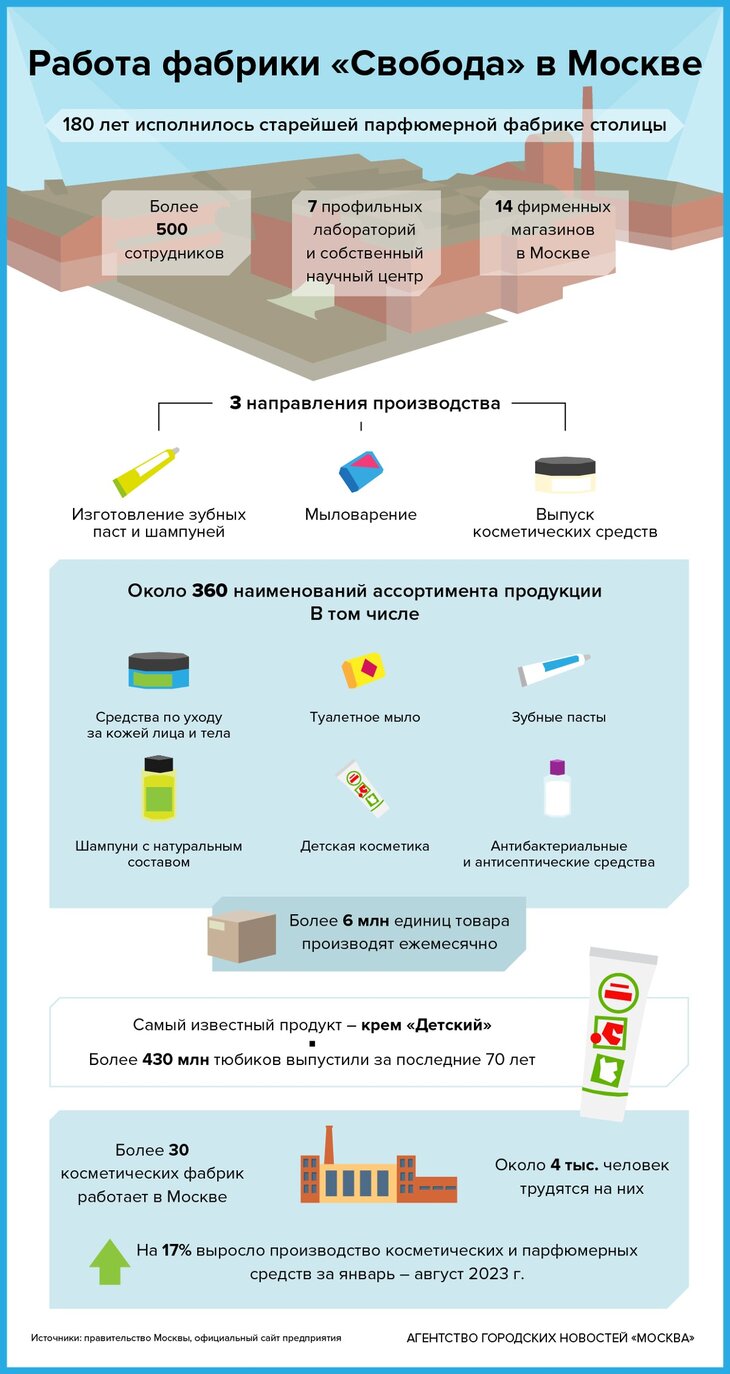 Работа фабрики «Свобода» в Москве

180 лет исполнилось старейшей парфюмерной фабрике столицы

Более 500 сотрудников

7 профильных лабораторий и собственный научный центр

14 фирменных магазинов в Москве

3 направления производства

Изготовление зубных паст и шампуней

Мыловарение

Выпуск косметических средств

Около 360 наименований ассортимента продукции
В том числе

Средства по уходу за кожей лица и тела

Туалетное мыло

Зубные пасты

Шампуни с натуральным составом

Детская косметика

Антибактериальные и антисептические средства

Более 6 млн единиц товара производят ежемесячно

Самый известный продукт – крем «Детский»

Более 430 млн тюбиков выпустили за последние 70 лет

Более 30 косметических фабрик работает в Москве

Около 4 тыс. человек трудятся на них

На 17% выросло производство косметических и парфюмерных средств за январь – август 2023 г.

Источники: правительство Москвы, официальный сайт предприятия

АГЕНТСТВО ГОРОДСКИХ НОВОСТЕЙ «МОСКВА»