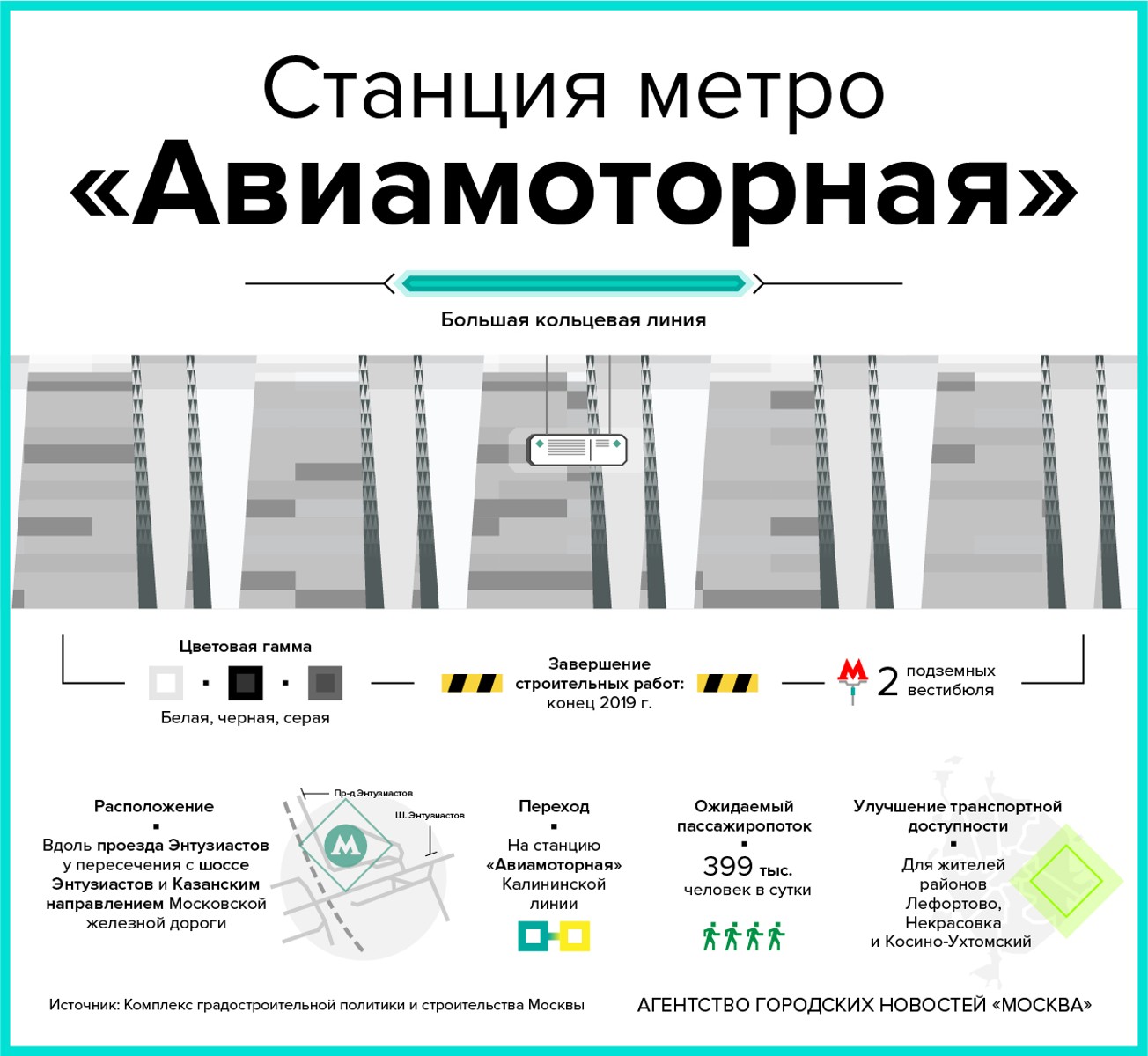 Станция метро
«Авиамоторная»

Большая кольцевая линия

Цветовая гамма

Белая, черная, серая

Завершение строительных работ: конец 2019 г.

2 подземных вестибюля

Расположение

Вдоль проезда Энтузиастов у пересечения с шоссе Энтузиастов и Казанским направлением Московской железной дороги

Пр-д Энтузиастов

Ш. Энтузиастов

М

Переход

На станцию «Авиамоторная» Калининской линии

Ожидаемый пассажиропоток

399 тыс. человек в сутки

Улучшение транспортной доступности

Для жителей районов Лефортово, Некрасовка и Косино-Ухтомский

Источник: Комплекс градостроительной политики и строительства Москвы

АГЕНТСТВО ГОРОДСКИХ НОВОСТЕЙ «МОСКВА»