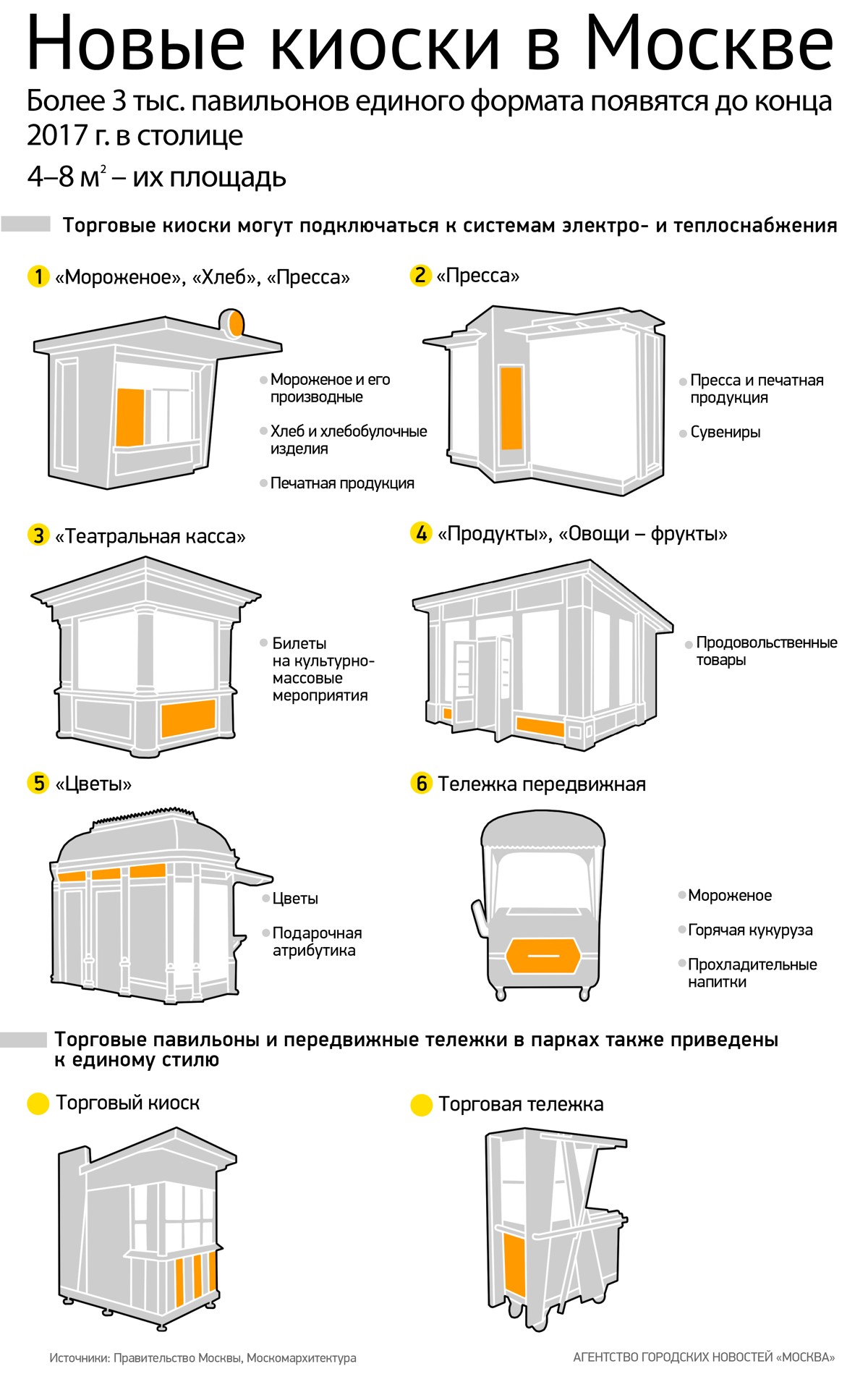 Новые киоски в Москве

Более 3 тыс. павильонов единого формата появятся до конца 2017 г. в столице

4–8 м$^2$ – их площадь

Торговые киоски могут подключаться к системам электро- и теплоснабжения

1 «Мороженое», «Хлеб», «Пресса»

Мороженое и его производные

Хлеб и хлебобулочные изделия

Печатная продукция

2 «Пресса»

Пресса и печатная продукция

Сувениры

3 «Театральная касса»

Билеты на культурно-массовые мероприятия

4 «Продукты», «Овощи – фрукты»

Продовольственные товары

5 «Цветы»

Цветы

Подарочная атрибутика

6 Тележка передвижная

Мороженое

Горячая кукуруза

Прохладительные напитки

Торговые павильоны и передвижные тележки в парках также приведены к единому стилю

Торговый киоск

Торговая тележка

Источники: Правительство Москвы, Москомархитектура

АГЕНТСТВО ГОРОДСКИХ НОВОСТЕЙ «МОСКВА»