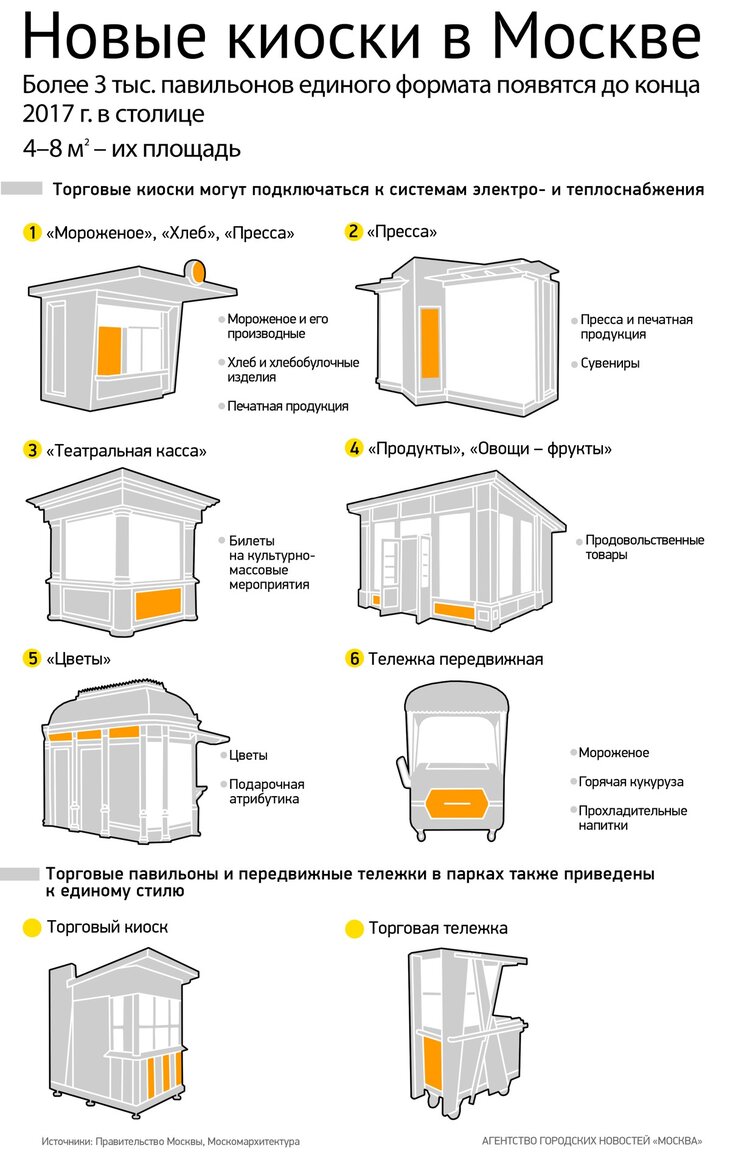 Новые киоски в Москве

Более 3 тыс. павильонов единого формата появятся до конца 2017 г. в столице

4–8 м$^2$ – их площадь

Торговые киоски могут подключаться к системам электро- и теплоснабжения

1 «Мороженое», «Хлеб», «Пресса»

Мороженое и его производные

Хлеб и хлебобулочные изделия

Печатная продукция

2 «Пресса»

Пресса и печатная продукция

Сувениры

3 «Театральная касса»

Билеты на культурно-массовые мероприятия

4 «Продукты», «Овощи – фрукты»

Продовольственные товары

5 «Цветы»

Цветы

Подарочная атрибутика

6 Тележка передвижная

Мороженое

Горячая кукуруза

Прохладительные напитки

Торговые павильоны и передвижные тележки в парках также приведены к единому стилю

Торговый киоск

Торговая тележка

Источники: Правительство Москвы, Москомархитектура

АГЕНТСТВО ГОРОДСКИХ НОВОСТЕЙ «МОСКВА»